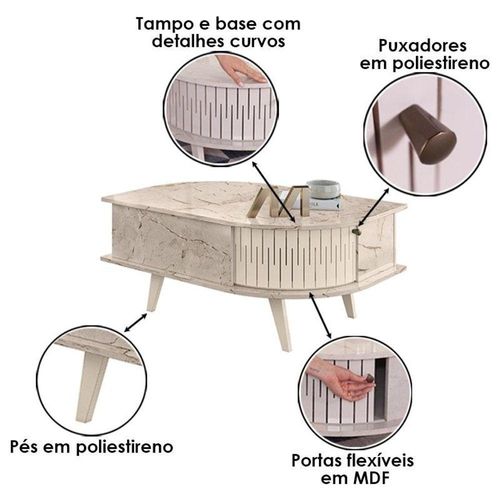 Tampo e base com detalhes curvos

Puxadores em poliestireno

Pés em poliestireno

Portas flexíveis em MDF