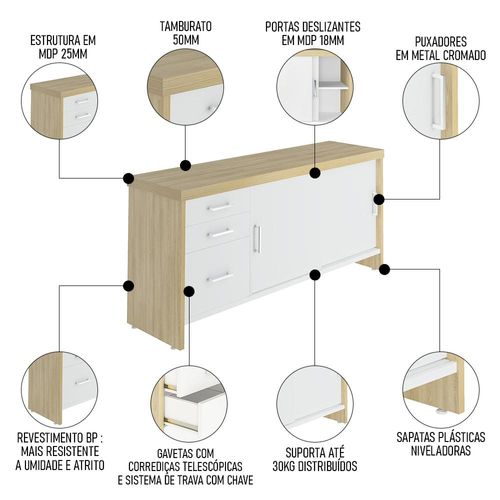 ESTRUTURA EM MDP 25MM

TAMBURATO 50MM

PORTAS DESLIZANTES EM MDP 18MM

PUXADORES EM METAL CROMADO

REVESTIMENTO BP : MAIS RESISTENTE A UMIDADE E ATRITO

GAVETAS COM CORREDIÇAS TELESCÓPICAS E SISTEMA DE TRAVA COM CHAVE

SUPORTA ATÉ 30KG DISTRIBUÍDOS

SAPATAS PLÁSTICAS NIVELADORAS