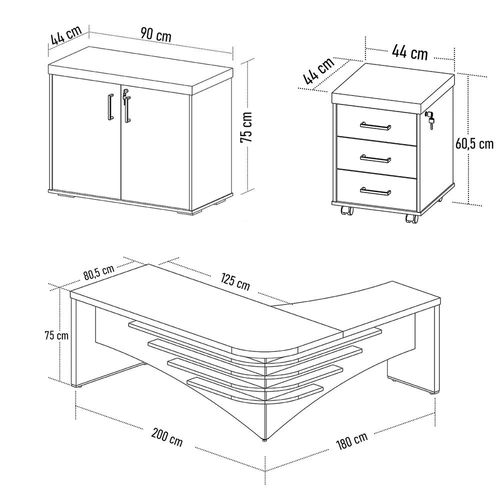 44 cm
90 cm
75 cm
44 cm
44 cm
60,5 cm
80,5 cm
125 cm
75 cm
200 cm
180 cm