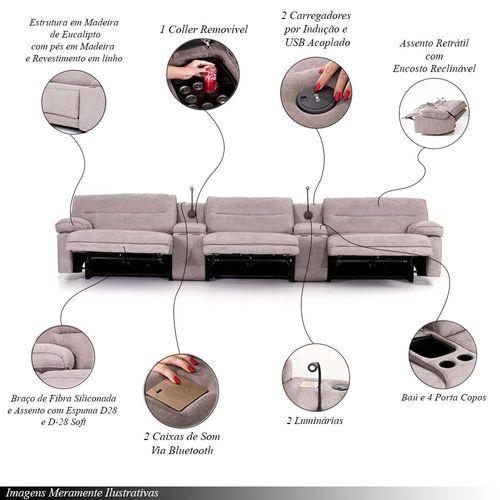 Estrutura em Madeira
de Eucalipto
com pés em Madeira
e Revestimento em linho

1 Coller Removível

2 Carregadores
por Indução e
USB Acoplado

Assento Retrátil
com
Encosto Reclinável

Braço de Fibra Siliconada
e Assento com Espuma D28
e D-28 Soft

2 Caixas de Som
Via Bluetooth

2 Luminárias

Baú e 4 Porta Copos

Imagens Meramente Ilustrativas