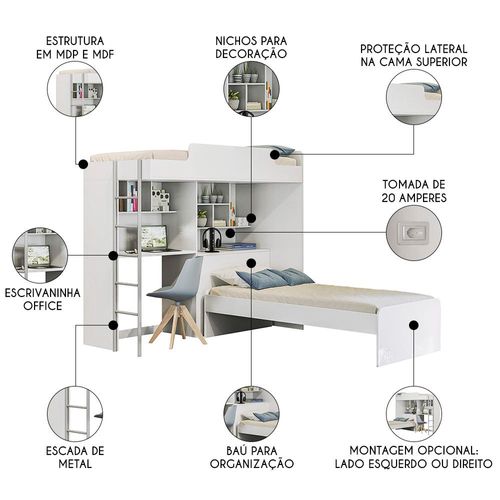 ESTRUTURA EM MDP E MDF

NICHOS PARA DECORAÇÃO

PROTEÇÃO LATERAL NA CAMA SUPERIOR

TOMADA DE 20 AMPERES

ESCRIVANINHA OFFICE

ESCADA DE METAL

BAÚ PARA ORGANIZAÇÃO

MONTAGEM OPCIONAL: LADO ESQUERDO OU DIREITO