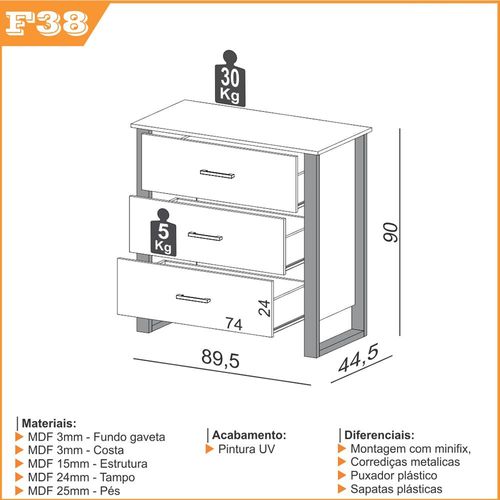 F38

30 Kg

5 Kg

90

24

74

89,5

44,5

Materiais:
MDF 3mm - Fundo gaveta
MDF 3mm - Costa
MDF 15mm - Estrutura
MDF 24mm - Tampo
MDF 25mm - Pés

Acabamento:
Pintura UV

Diferenciais:
Montagem com minifix,
Corrediças metalicas
Puxador plástico
Sapatas plásticas