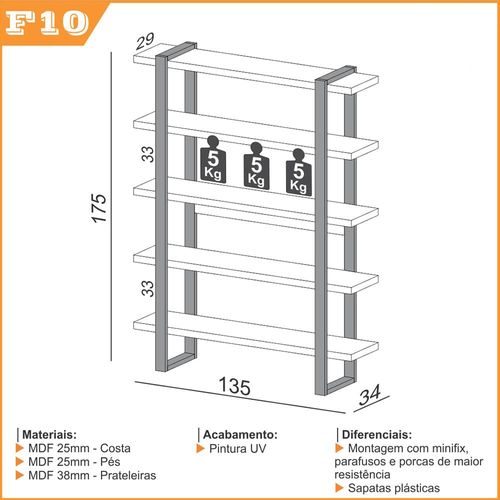 F10

29

33

5 Kg

5 Kg

5 Kg

175

33

135

34

Materiais:
MDF 25mm - Costa
MDF 25mm - Pés
MDF 38mm - Prateleiras

Acabamento:
Pintura UV

Diferenciais:
Montagem com minifix, parafusos e porcas de maior resistência
Sapatas plásticas