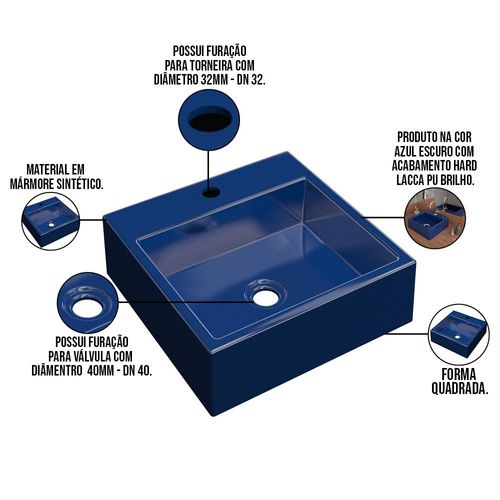 POSSUI FURAÇÃO PARA TORNEIRA COM DIÂMETRO 32MM - DN 32.

MATERIAL EM MÁRMORE SINTÉTICO.

PRODUTO NA COR AZUL ESCURO COM ACABAMENTO HARD LACCA PU BRILHO.

POSSUI FURAÇÃO PARA VÁLVULA COM DIÂMENTRO 40MM - DN 40.

FORMA QUADRADA.