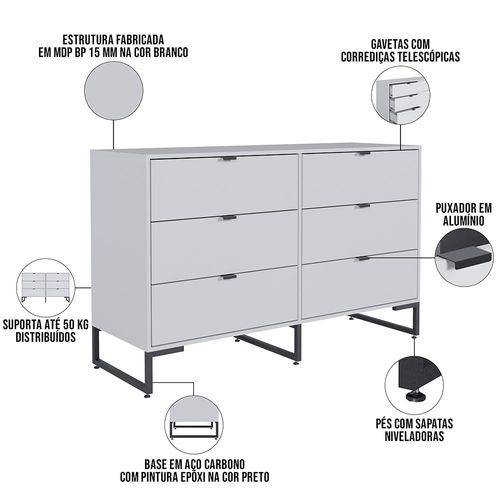 ESTRUTURA FABRICADA
EM MDP BP 15 MM NA COR BRANCO

GAVETAS COM
CORREDIÇAS TELESCÓPICAS

PUXADOR EM
ALUMÍNIO

SUPORTA ATÉ 50 KG
DISTRIBUÍDOS

PÉS COM SAPATAS
NIVELADORAS

BASE EM AÇO CARBONO
COM PINTURA EPÓXI NA COR PRETO