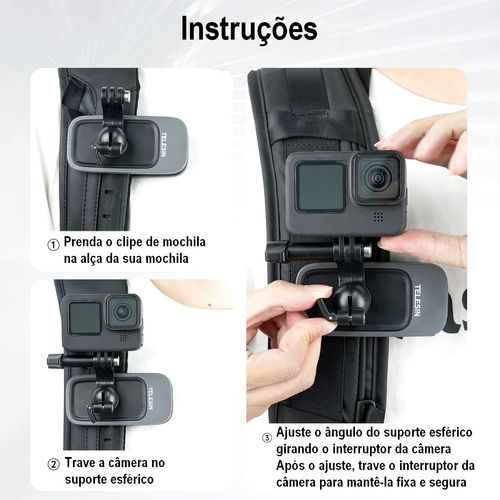 Instruções

TELESIN

① Prenda o clipe de mochila na alça da sua mochila

TELESIN

② Trave a câmera no suporte esférico

TELESIN

③ Ajuste o ângulo do suporte esférico girando o interruptor da câmera
Após o ajuste, trave o interruptor da câmera para mantê-la fixa e segura