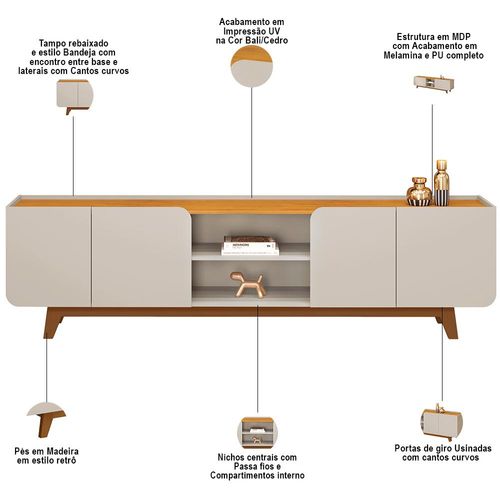 Tampo rebaixado e estilo Bandeja com encontro entre base e laterais com Cantos curvos

Acabamento em Impressão UV na Cor Bali/Cedro

Estrutura em MDP com Acabamento em Melamina e PU completo

Pés em Madeira em estilo retrô

Nichos centrais com Passa fios e Compartimentos interno

Portas de giro Usinadas com cantos curvos