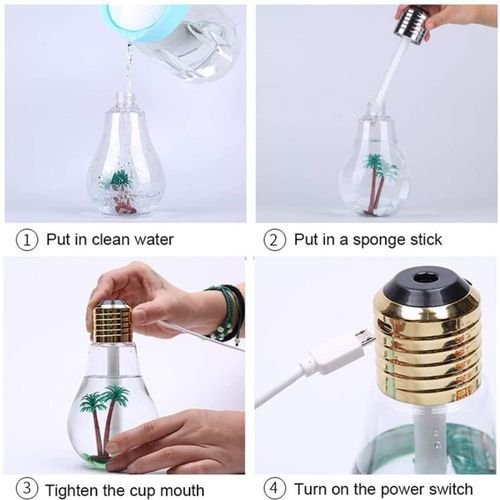 ① Put in clean water

② Put in a sponge stick

③ Tighten the cup mouth

④ Turn on the power switch