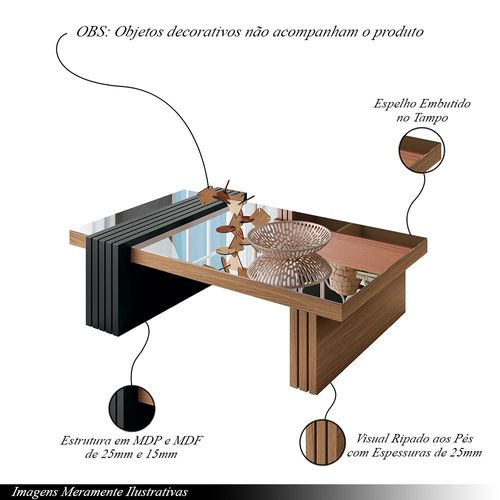 OBS: Objetos decorativos não acompanham o produto

Espelho Embutido no Tampo

Estrutura em MDP e MDF de 25mm e 15mm

Visual Ripado aos Pés com Espessuras de 25mm

Imagens Meramente Ilustrativas