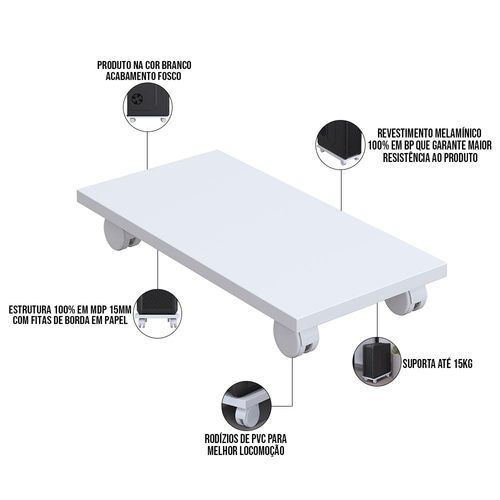 PRODUTO NA COR BRANCO
ACABAMENTO FOSCO

REVESTIMENTO MELAMÍNICO
100% EM BP QUE GARANTE MAIOR
RESISTÊNCIA AO PRODUTO

ESTRUTURA 100% EM MDP 15MM
COM FITAS DE BORDA EM PAPEL

SUPORTA ATÉ 15KG

RODÍZIOS DE PVC PARA
MELHOR LOCOMOÇÃO