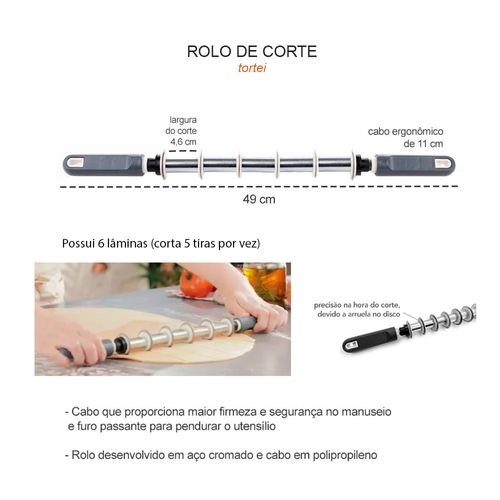 ROLO DE CORTE
tortei

largura do corte 4,6 cm

cabo ergonômico de 11 cm

49 cm

Possui 6 lâminas (corta 5 tiras por vez)

precisão na hora do corte, devido a arruela no disco

- Cabo que proporciona maior firmeza e segurança no manuseio e furo passante para pendurar o utensílio

- Rolo desenvolvido em aço cromado e cabo em polipropileno