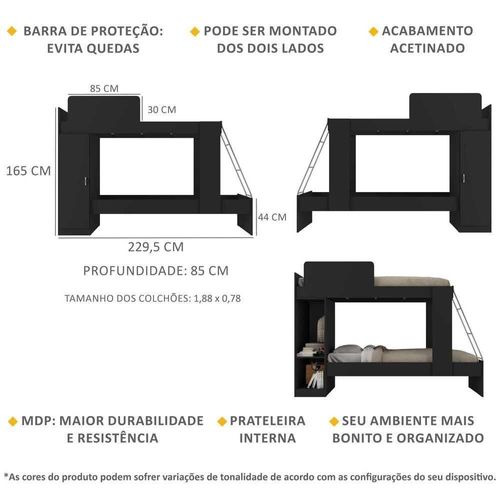 BARRA DE PROTEÇÃO: EVITA QUEDAS

PODE SER MONTADO DOS DOIS LADOS

ACABAMENTO ACETINADO

85 CM

30 CM

165 CM

44 CM

229,5 CM

PROFUNDIDADE: 85 CM

TAMANHO DOS COLCHÕES: 1,88 x 0,78

MDP: MAIOR DURABILIDADE E RESISTÊNCIA

PRATELEIRA INTERNA

SEU AMBIENTE MAIS BONITO E ORGANIZADO

*As cores do produto podem sofrer variações de tonalidade de acordo com as configurações do seu dispositivo.