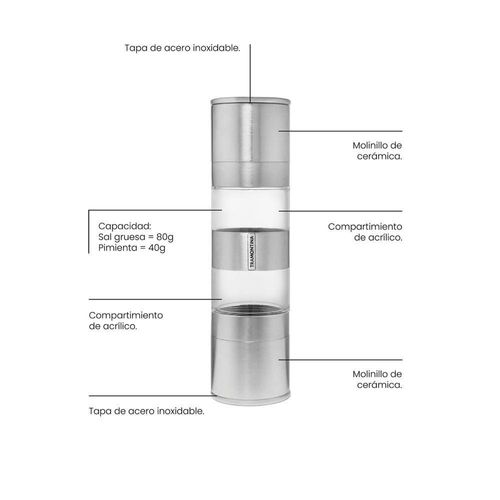 Tapa de acero inoxidable.

Molinillo de cerámica.

Capacidad:
Sal gruesa = 80g
Pimienta = 40g

Compartimiento de acrílico.

TRAMONTINA

Compartimiento de acrílico.

Molinillo de cerámica.

Tapa de acero inoxidable.