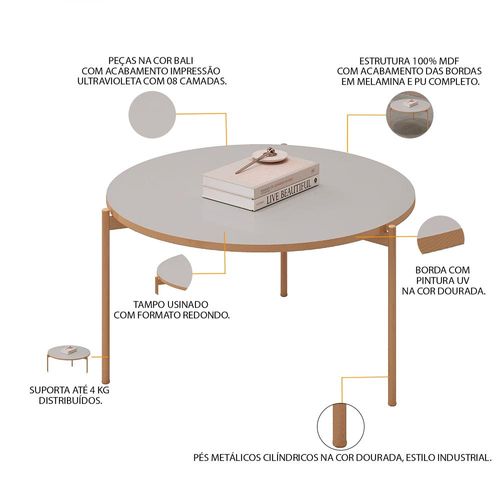 PEÇAS NA COR BALI
COM ACABAMENTO IMPRESSÃO
ULTRAVIOLETA COM 08 CAMADAS.

ESTRUTURA 100% MDF
COM ACABAMENTO DAS BORDAS
EM MELAMINA E PU COMPLETO.

LIVE BEAUTIFUL

BORDA COM
PINTURA UV
NA COR DOURADA.

TAMPO USINADO
COM FORMATO REDONDO.

SUPORTA ATÉ 4 KG
DISTRIBUÍDOS.

PÉS METÁLICOS CILÍNDRICOS NA COR DOURADA, ESTILO INDUSTRIAL.