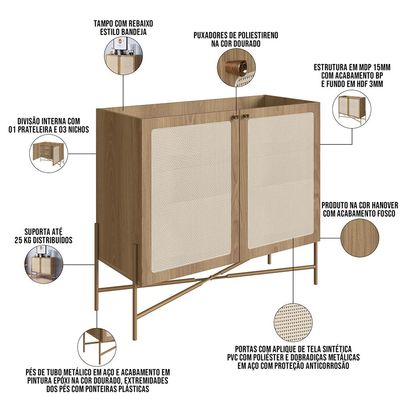 TAMPO COM REBAIXO
ESTILO BANDEJA

PUXADORES DE POLIESTIRENO
NA COR DOURADO

ESTRUTURA EM MDP 15MM
COM ACABAMENTO BP
E FUNDO EM HDF 3MM

DIVISÃO INTERNA COM
01 PRATELEIRA E 03 NICHOS

PRODUTO NA COR HANOVER
COM ACABAMENTO FOSCO

SUPORTA ATÉ
25 KG DISTRIBUÍDOS

PORTAS COM APLIQUE DE TELA SINTÉTICA
PVC COM POLIÉSTER E DOBRADIÇAS METÁLICAS
EM AÇO COM PROTEÇÃO ANTICORROSÃO

PÉS DE TUBO METÁLICO EM AÇO E ACABAMENTO EM
PINTURA EPÓXI NA COR DOURADO, EXTREMIDADES
DOS PÉS COM PONTEIRAS PLÁSTICAS