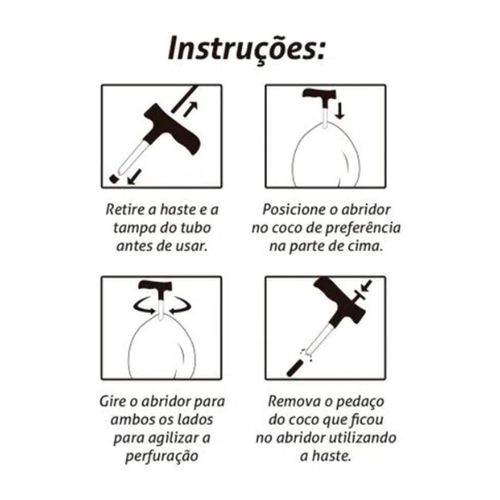 Instruções:

Retire a haste e a tampa do tubo antes de usar.

Posicione o abridor no coco de preferência na parte de cima.

Gire o abridor para ambos os lados para agilizar a perfuração

Remova o pedaço do coco que ficou no abridor utilizando a haste.