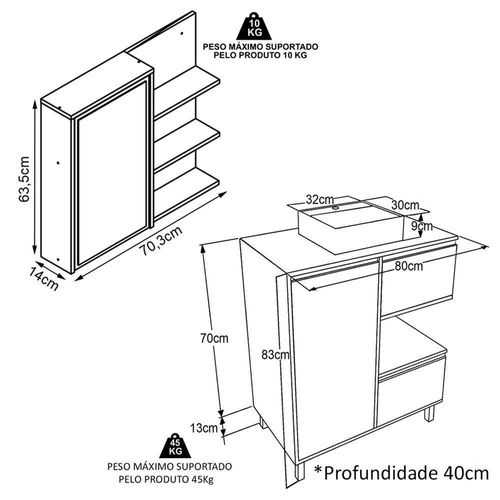 10 KG

PESO MÁXIMO SUPORTADO PELO PRODUTO 10 KG

63,5cm

70,3cm

14cm

32cm

30cm

9cm

80cm

70cm

83cm

13cm

45 KG

PESO MÁXIMO SUPORTADO PELO PRODUTO 45Kg

*Profundidade 40cm