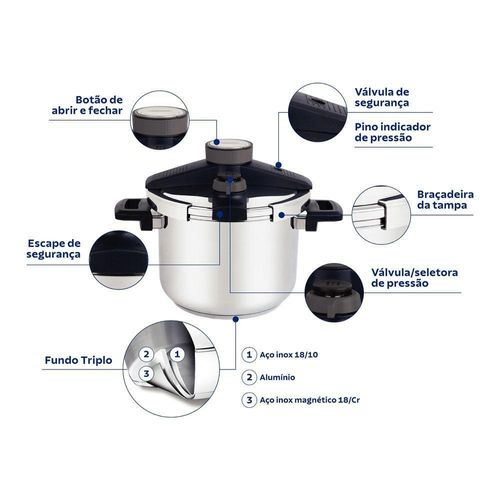 Botão de abrir e fechar

Válvula de segurança

Pino indicador de pressão

Braçadeira da tampa

Escape de segurança

Válvula/seletora de pressão

Fundo Triplo

2 1 3

1 Aço inox 18/10

2 Alumínio

3 Aço inox magnético 18/Cr