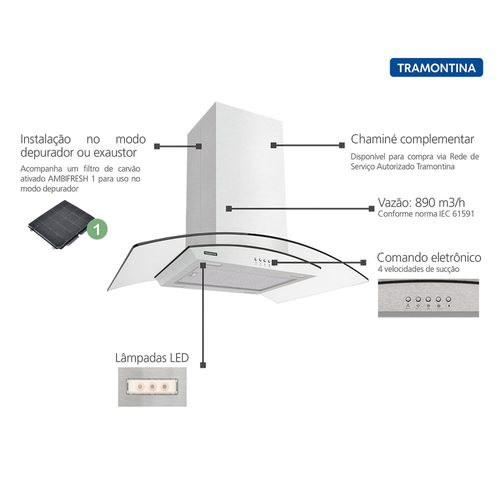 TRAMONTINA

Instalação no modo depurador ou exaustor

Acompanha um filtro de carvão ativado AMBIFRESH 1 para uso no modo depurador

1

Chaminé complementar

Disponível para compra via Rede de Serviço Autorizado Tramontina

Vazão: 890 m3/h
Conforme norma IEC 61591

Comando eletrônico
4 velocidades de sucção

Lâmpadas LED