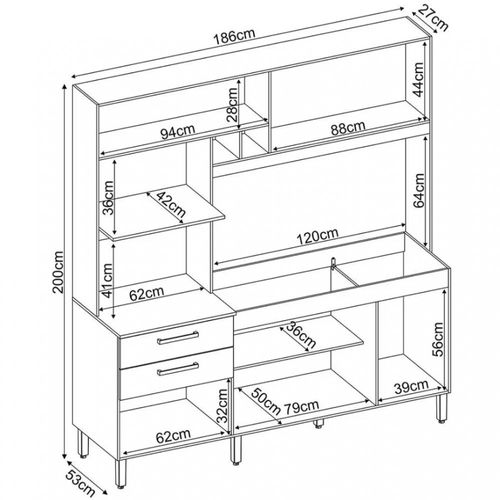 186cm
27cm
44cm
28cm
94cm
88cm
36cm
42cm
64cm
120cm
200cm
41cm
62cm
36cm
56cm
39cm
50cm
79cm
32cm
62cm
53cm