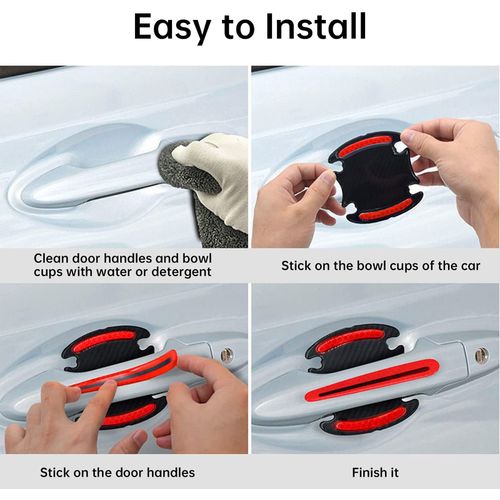 Easy to Install

Clean door handles and bowl cups with water or detergent

Stick on the bowl cups of the car

Stick on the door handles

Finish it