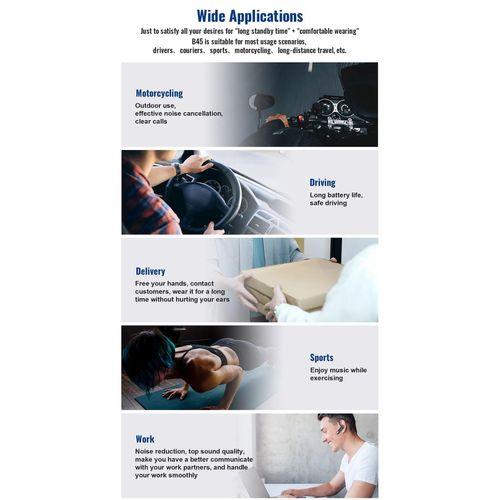 Wide Applications

Just to satisfy all your desires for "long standby time" + "comfortable wearing"
B45 is suitable for most usage scenarios,
drivers、couriers、sports、motorcycling、long-distance travel, etc.

Motorcycling
Outdoor use, effective noise cancellation, clear calls

Driving
Long battery life, safe driving

Delivery
Free your hands, contact customers, wear it for a long time without hurting your ears

Sports
Enjoy music while exercising

Work
Noise reduction, top sound quality, make you have a better communicate with your work partners, and handle your work smoothly