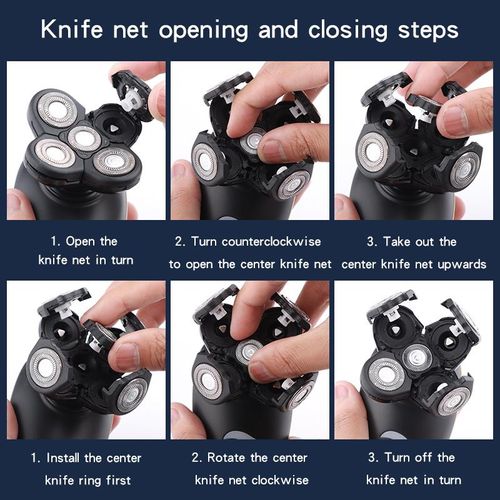 Knife net opening and closing steps

1. Open the knife net in turn

2. Turn counterclockwise to open the center knife net

3. Take out the center knife net upwards

1. Install the center knife ring first

2. Rotate the center knife net clockwise

3. Turn off the knife net in turn