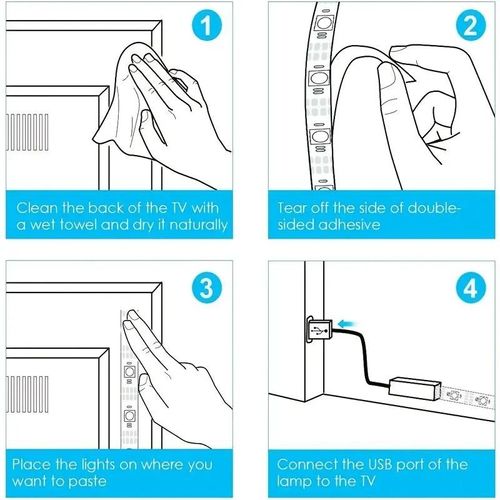 1

Clean the back of the TV with a wet towel and dry it naturally

2

Tear off the side of double-sided adhesive

3

Place the lights on where you want to paste

4

Connect the USB port of the lamp to the TV