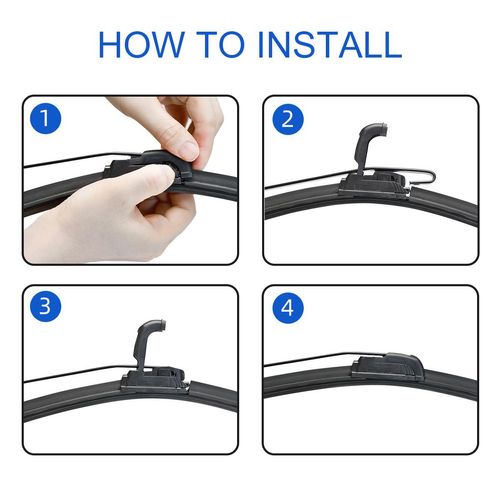 HOW TO INSTALL

1

2

3

4