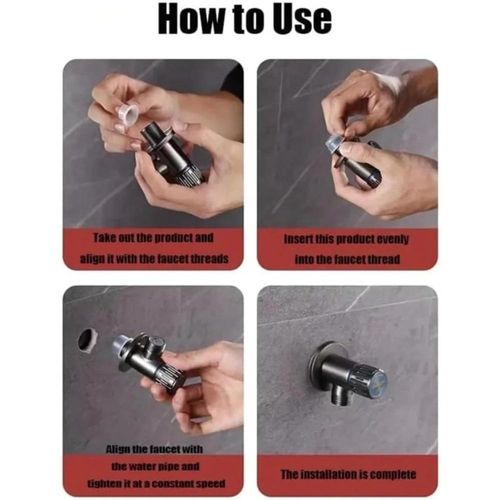 How to Use

Take out the product and align it with the faucet threads

Insert this product evenly into the faucet thread

Align the faucet with the water pipe and tighten it at a constant speed

The installation is complete