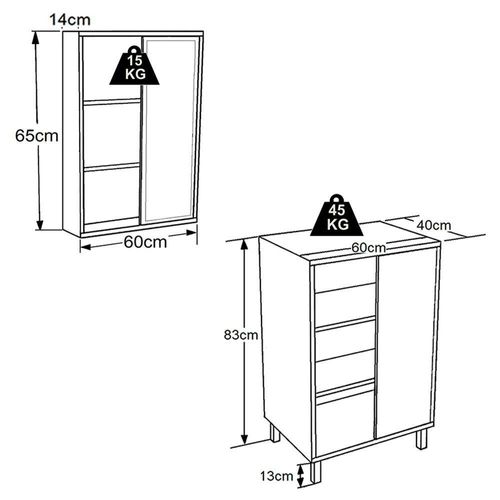 14cm
15
KG
65cm
60cm
45
KG
40cm
60cm
83cm
13cm