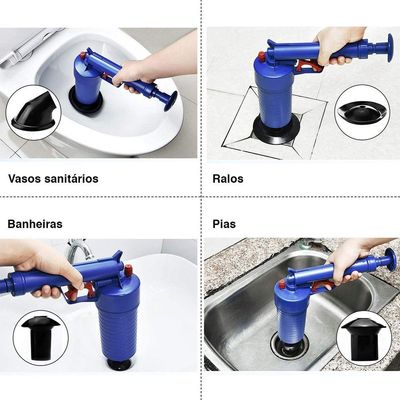 Vasos sanitários

Ralos

Banheiras

Pias