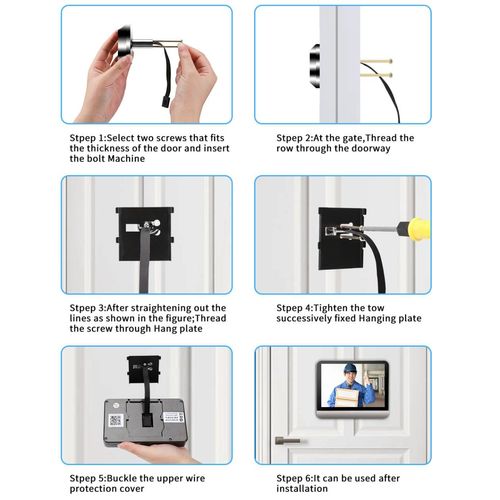 Stpep 1:Select two screws that fits the thickness of the door and insert the bolt Machine

Stpep 2:At the gate,Thread the row through the doorway

Stpep 3:After straightening out the lines as shown in the figure;Thread the screw through Hang plate

Stpep 4:Tighten the tow successively fixed Hanging plate

Stpep 5:Buckle the upper wire protection cover

Stpep 6:It can be used after installation