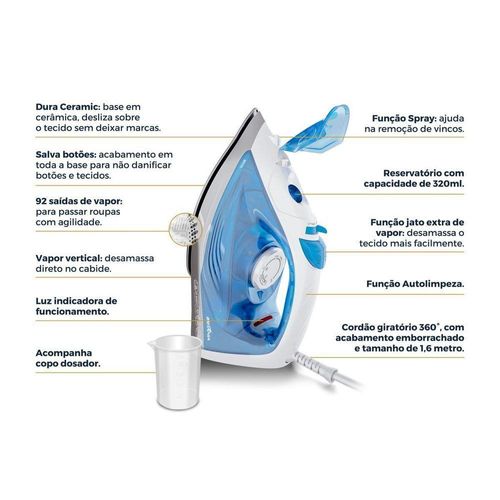 Dura Ceramic: base em cerâmica, desliza sobre o tecido sem deixar marcas.

Salva botões: acabamento em toda a base para não danificar botões e tecidos.

92 saídas de vapor: para passar roupas com agilidade.

Vapor vertical: desamassa direto no cabide.

Luz indicadora de funcionamento.

Acompanha copo dosador.

Função Spray: ajuda na remoção de vincos.

Reservatório com capacidade de 320ml.

Função jato extra de vapor: desamassa o tecido mais facilmente.

Função Autolimpeza.

Cordão giratório 360°, com acabamento emborrachado e tamanho de 1,6 metro.