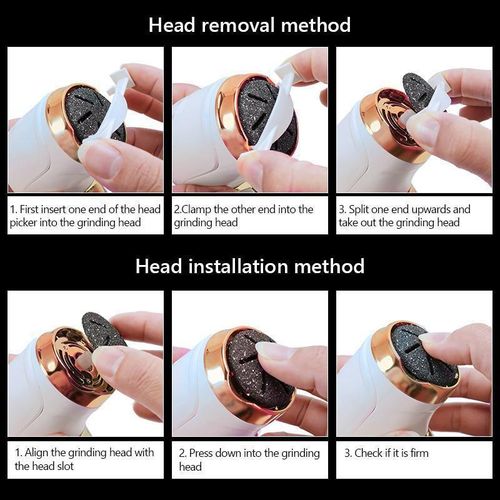 Head removal method

1. First insert one end of the head picker into the grinding head

2.Clamp the other end into the grinding head

3. Split one end upwards and take out the grinding head

Head installation method

1. Align the grinding head with the head slot

2. Press down into the grinding head

3. Check if it is firm