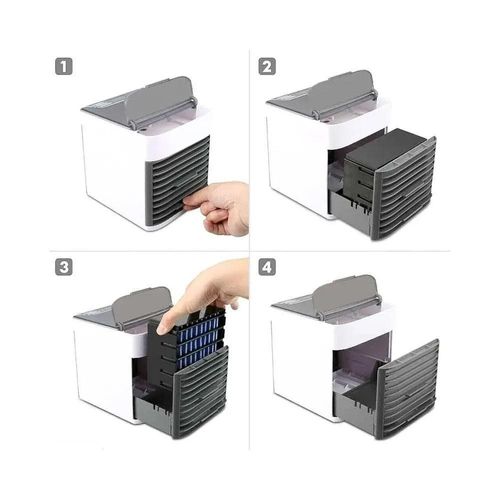 1

2

3

4