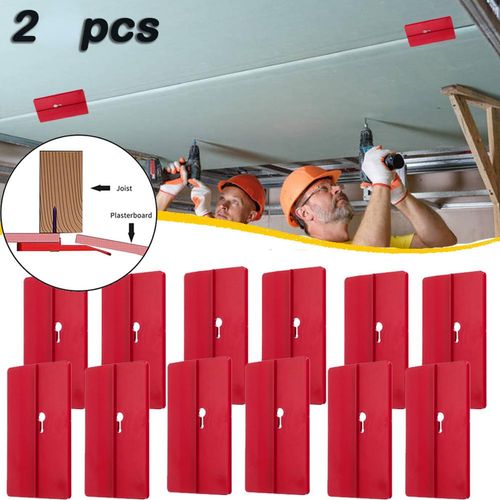 2 pcs

Joist

Plasterboard