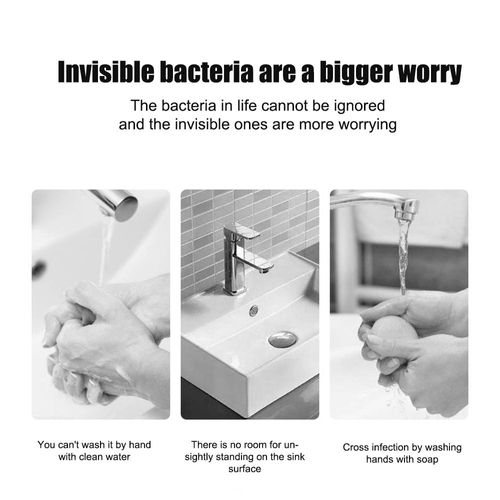 Invisible bacteria are a bigger worry

The bacteria in life cannot be ignored and the invisible ones are more worrying

You can't wash it by hand with clean water

There is no room for unsightly standing on the sink surface

Cross infection by washing hands with soap