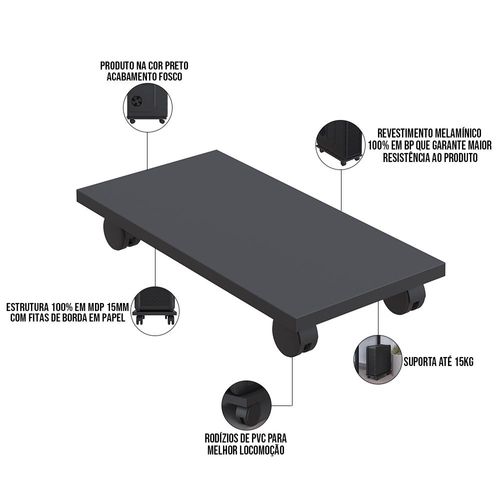 PRODUTO NA COR PRETO
ACABAMENTO FOSCO

REVESTIMENTO MELAMÍNICO
100% EM BP QUE GARANTE MAIOR
RESISTÊNCIA AO PRODUTO

ESTRUTURA 100% EM MDP 15MM
COM FITAS DE BORDA EM PAPEL

SUPORTA ATÉ 15KG

RODÍZIOS DE PVC PARA
MELHOR LOCOMOÇÃO