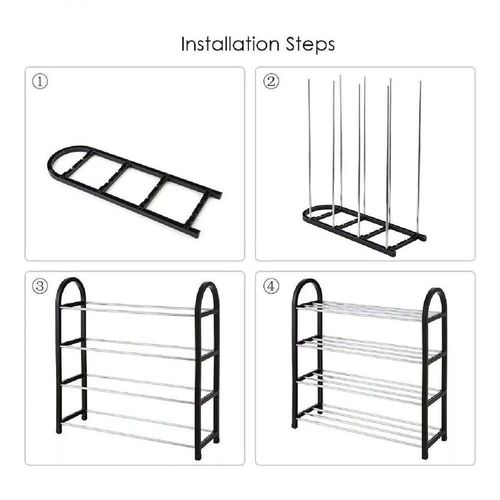 Installation Steps

①

②

③

④