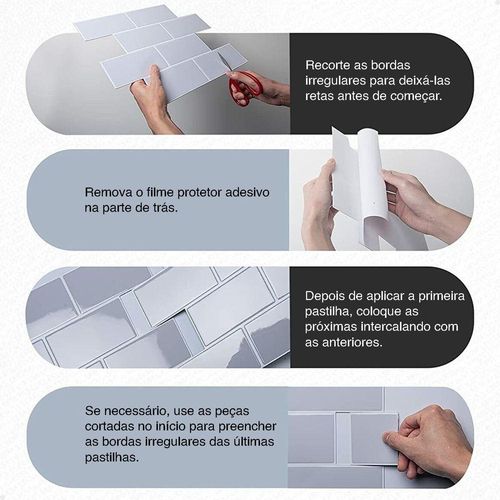 Recorte as bordas irregulares para deixá-las retas antes de começar.

Remova o filme protetor adesivo na parte de trás.

Depois de aplicar a primeira pastilha, coloque as próximas intercalando com as anteriores.

Se necessário, use as peças cortadas no início para preencher as bordas irregulares das últimas pastilhas.