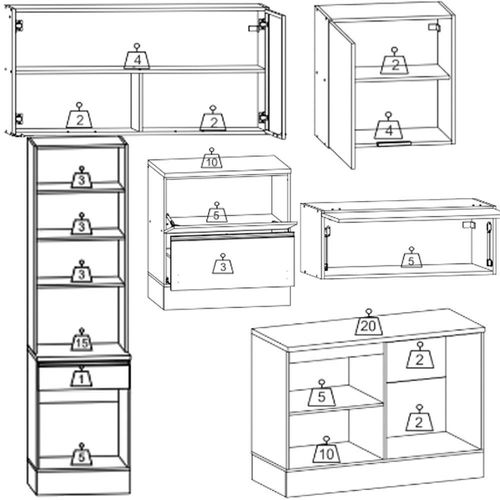 4

2

2

2

4

3

3

3

15

1

5

10

5

3

5

20

2

5

2

10