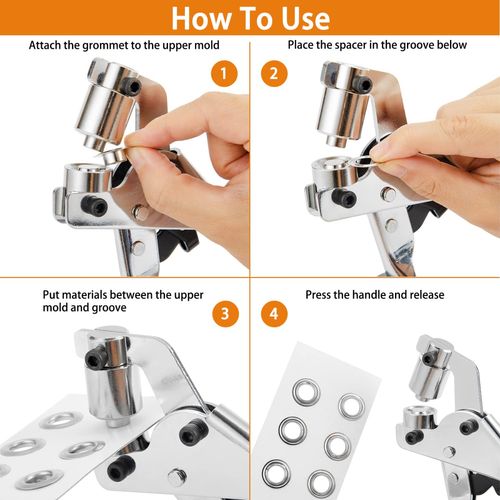 How To Use

Attach the grommet to the upper mold

1

Place the spacer in the groove below

2

Put materials between the upper mold and groove

3

Press the handle and release

4