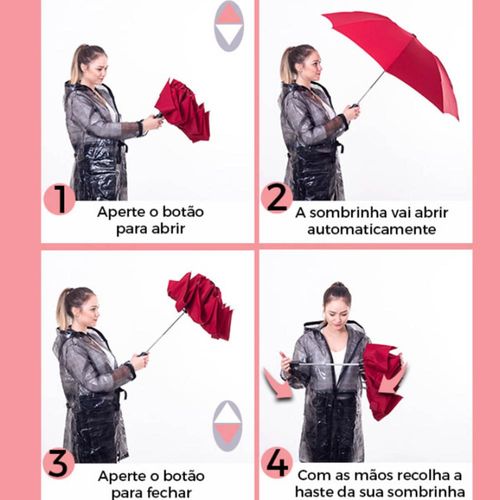 1
Aperte o botão para abrir

2
A sombrinha vai abrir automaticamente

3
Aperte o botão para fechar

4
Com as mãos recolha a haste da sua sombrinha