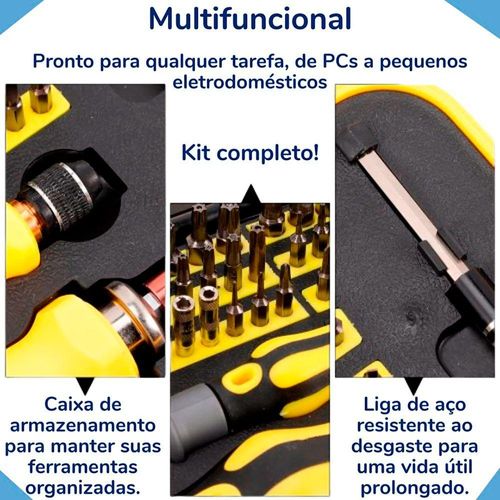 Multifuncional

Pronto para qualquer tarefa, de PCs a pequenos eletrodomésticos

Kit completo!

Caixa de armazenamento para manter suas ferramentas organizadas.

Liga de aço resistente ao desgaste para uma vida útil prolongado.