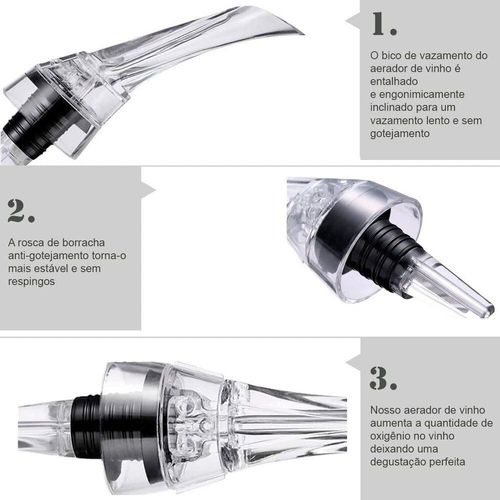 1.

O bico de vazamento do aerador de vinho é entalhado
e engonimicamente inclinado para um vazamento lento e sem gotejamento

2.

A rosca de borracha anti-gotejamento torna-o mais estável e sem respingos

3.

Nosso aerador de vinho aumenta a quantidade de oxigênio no vinho deixando uma degustação perfeita