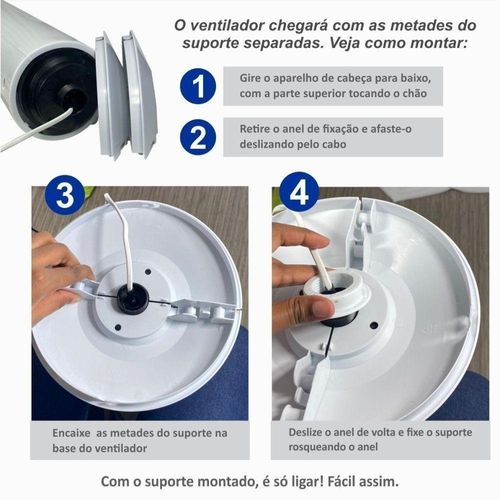 O ventilador chegará com as metades do suporte separadas. Veja como montar:

1

Gire o aparelho de cabeça para baixo, com a parte superior tocando o chão

2

Retire o anel de fixação e afaste-o deslizando pelo cabo

3

Encaixe as metades do suporte na base do ventilador

4

Deslize o anel de volta e fixe o suporte rosqueando o anel

Com o suporte montado, é só ligar! Fácil assim.