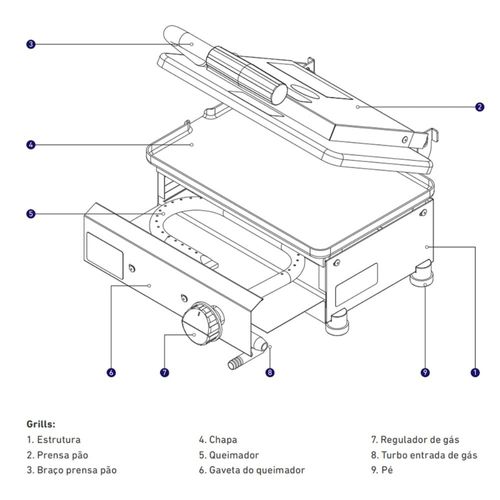 3

2

4

5

6

7

8

9

1

Grills:

1. Estrutura
2. Prensa pão
3. Braço prensa pão

4. Chapa
5. Queimador
6. Gaveta do queimador

7. Regulador de gás
8. Turbo entrada de gás
9. Pé