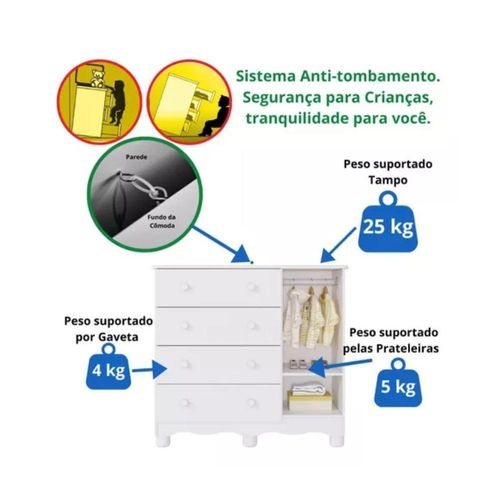 Sistema Anti-tombamento. Segurança para Crianças, tranquilidade para você.

Parede

Fundo da Cômoda

Peso suportado Tampo

25 kg

Peso suportado por Gaveta

4 kg

Peso suportado pelas Prateleiras

5 kg