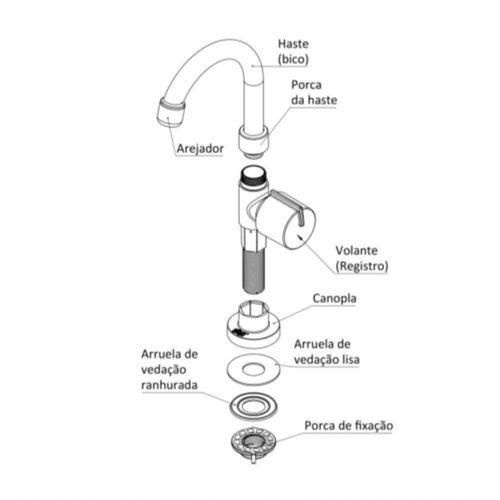 Haste
(bico)

Porca
da haste

Arejador

Volante
(Registro)

Canopla

Arruela de
vedação lisa

Arruela de
vedação
ranhurada

Porca de fixação